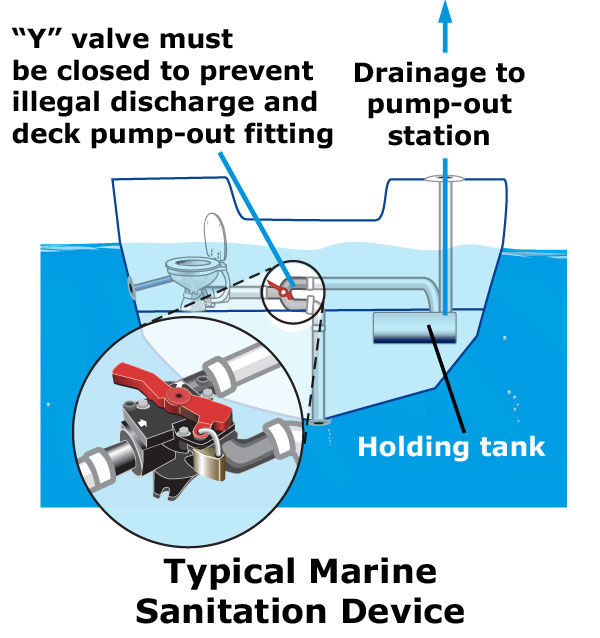 “Y” valve must be closed to prevent illegal discharge and deck pump-out fitting

Drainage to pump-out station

Holding tank

Typical Marine Sanitation Device